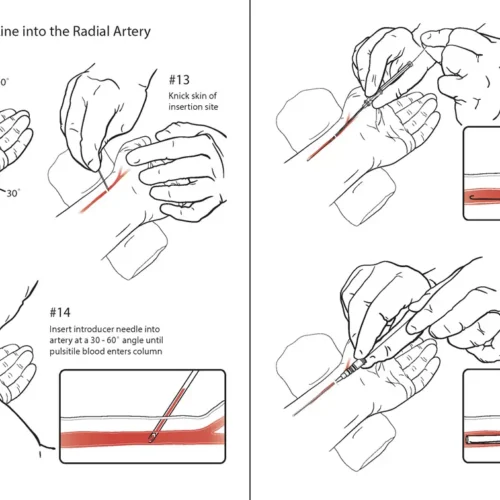 ine into the Radial Artery

0°

30°

#13

Knick skin of insertion site

#14

Insert introducer needle into artery at a 30 - 60° angle until pulsitile blood enters column